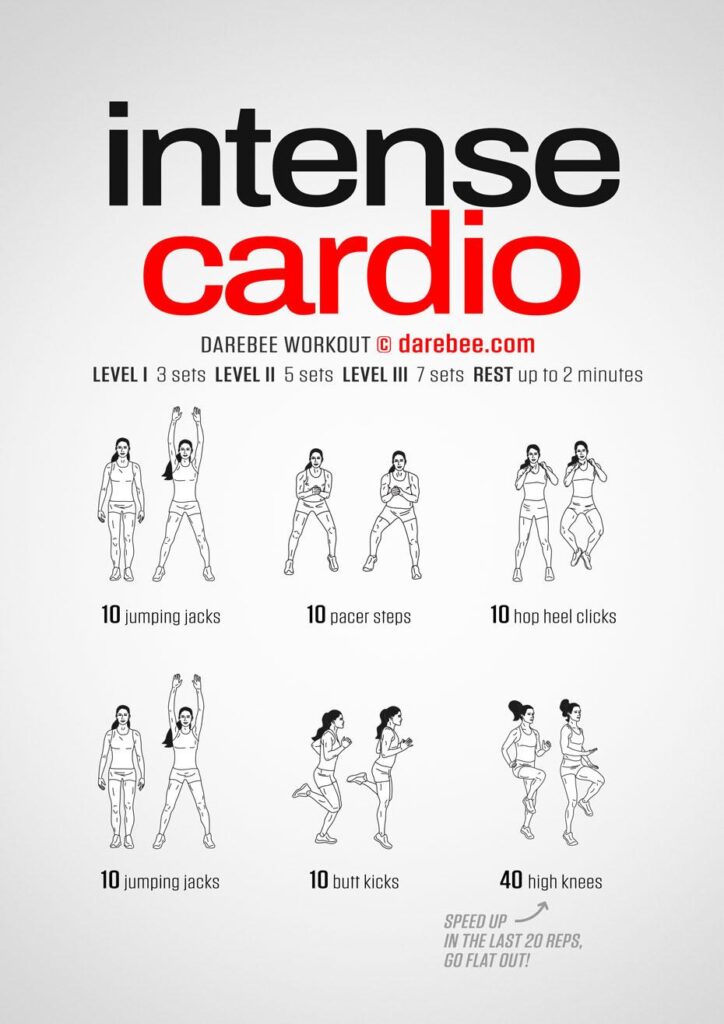 intense
cardio

DAREBEE WORKOUT © darebee.com

LEVEL I 3 sets LEVEL II 5 sets LEVEL III 7 sets REST up to 2 minutes

10 jumping jacks

10 pacer steps

10 hop heel clicks

10 jumping jacks

10 butt kicks

40 high knees

SPEED UP
IN THE LAST 20 REPS,
GO FLAT OUT!